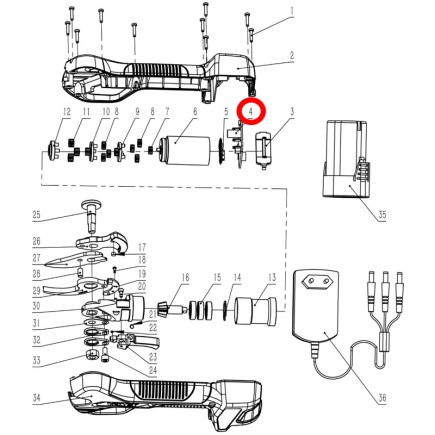 1
2
12 11 10 8 9 8 7 6 5 4 3
35
25
26
17
27
18
28
19
29
20
16 15 14 13
30
21
31
22
32
23
33
24
34
36