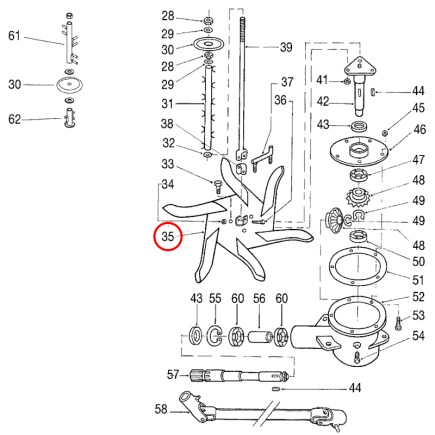 61
30
62
28
29
30
28
29
31
38
32
33
34
35
39
37
36
41
42
43
44
45
46
47
48
49
49
48
50
51
52
53
54
43
55
60
56
60
57
44
58