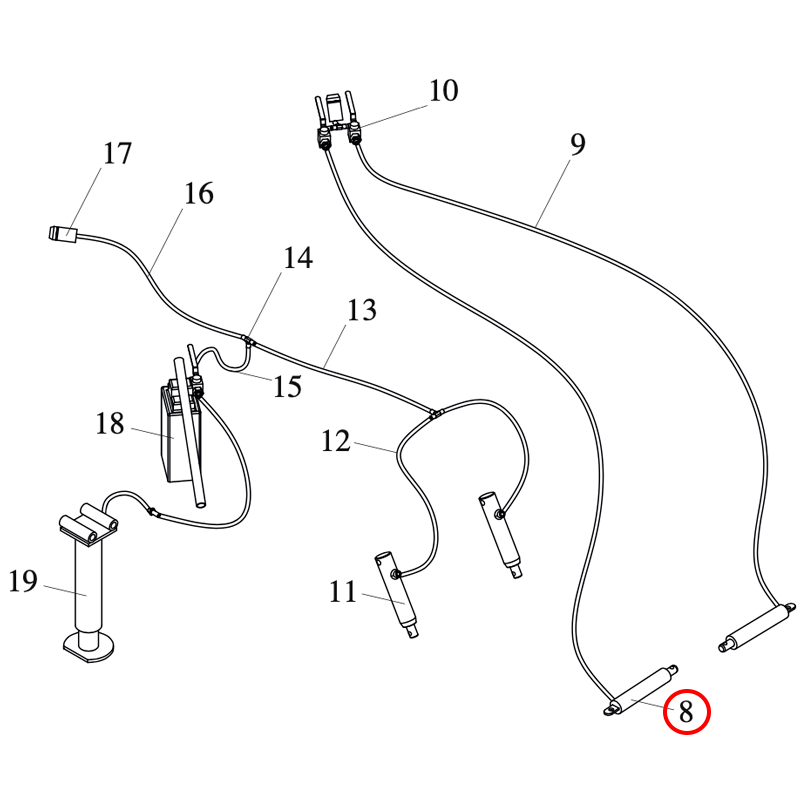 10
9
17
16
14
13
15
18
12
19
11
8